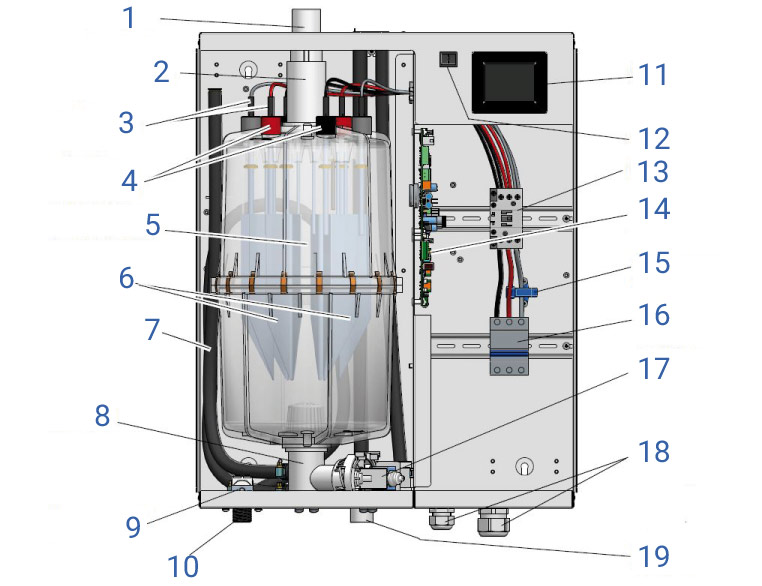 1
2
3
4
5
6
7
8
9
10
11
12
13
14
15
16
17
18
19